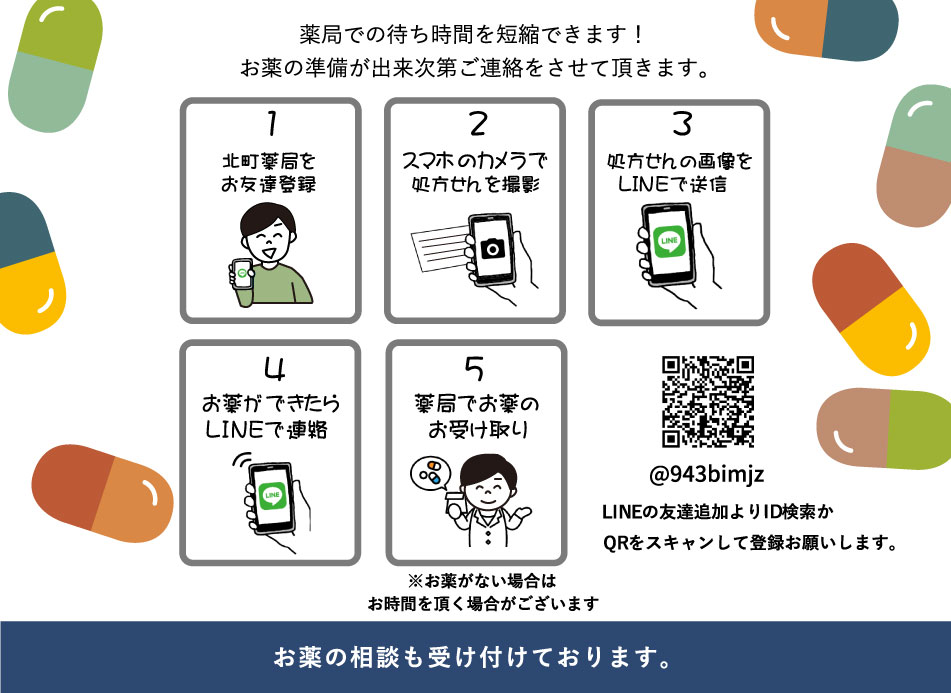 薬局での待ち時間を短縮できます！
お薬の準備が出来次第ご連絡をさせて頂きます。

1
北町薬局を
お友達登録

2
スマホのカメラで
処方せんを撮影

3
処方せんの画像を
LINEで送信

LINE

4
お薬ができたら
LINEで連絡

LINE

5
薬局でお薬の
お受け取り

※お薬がない場合は
お時間を頂く場合がございます

@943bimjz

LINEの友達追加よりID検索か
QRをスキャンして登録お願いします。

お薬の相談も受け付けております。